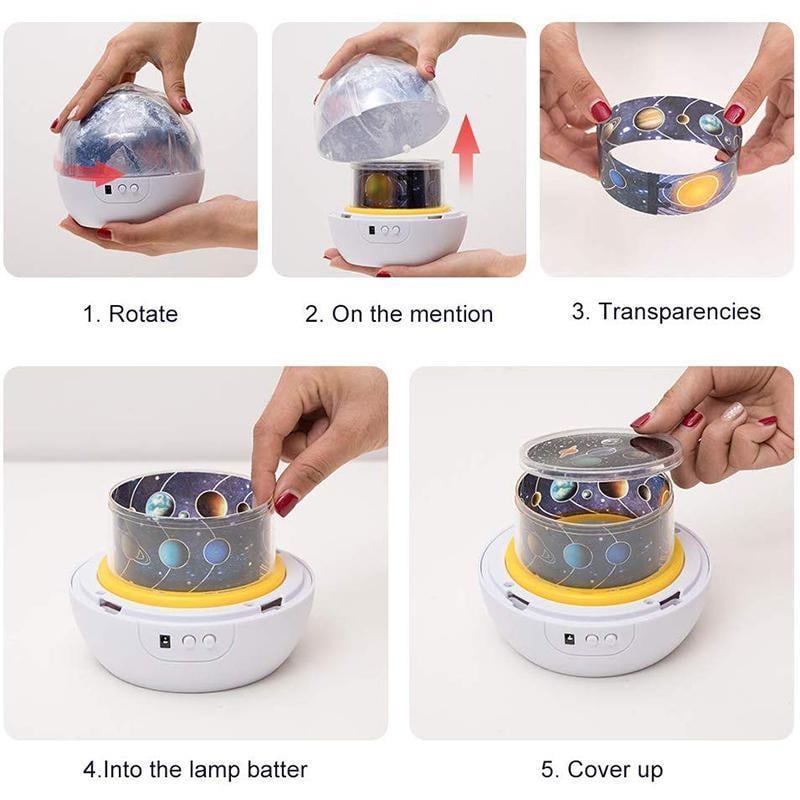 1. Rotate

2. On the mention

3. Transparencies

4.Into the lamp batter

5. Cover up