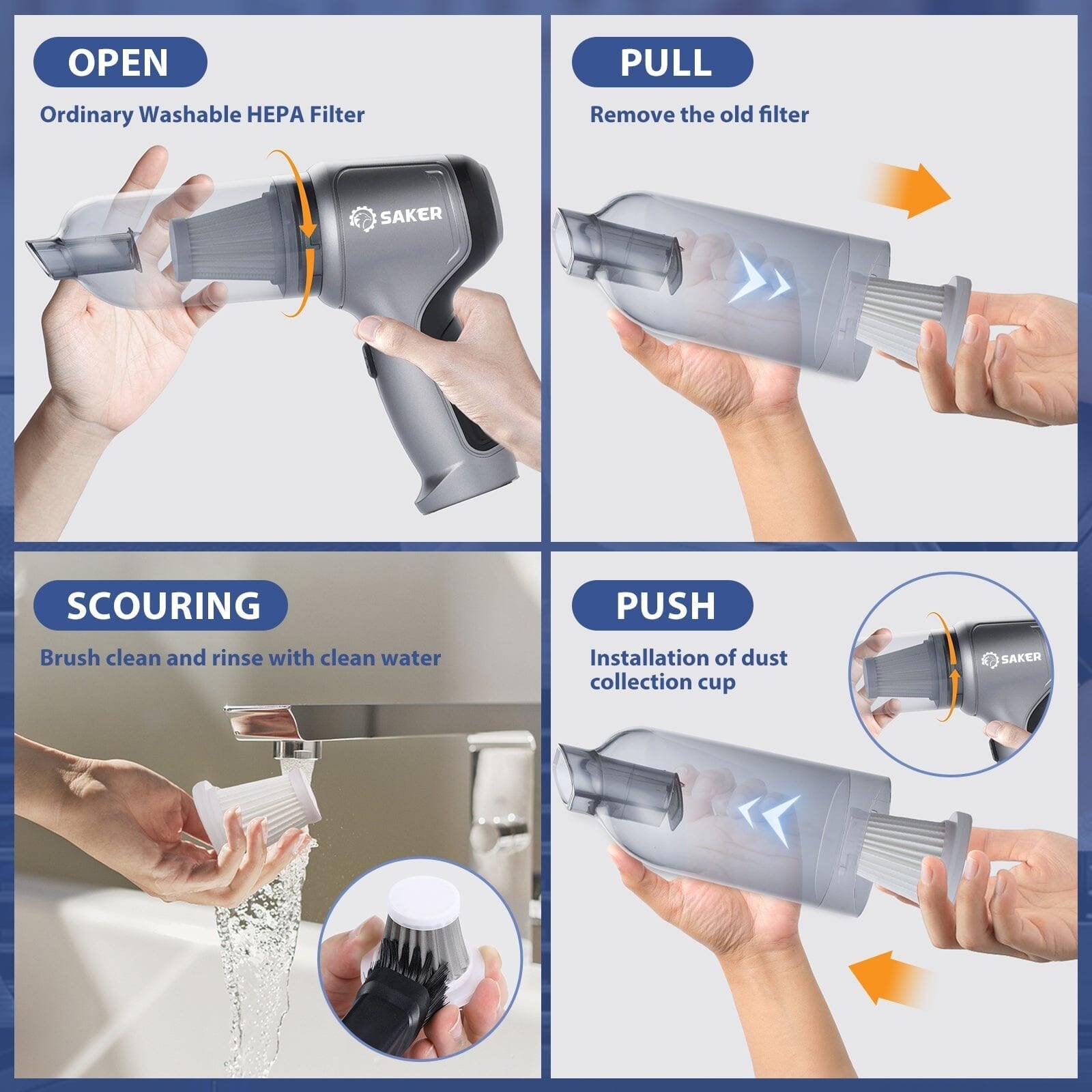 OPEN

Ordinary Washable HEPA Filter

SAKER

PULL

Remove the old filter

SCOURING

Brush clean and rinse with clean water

PUSH

Installation of dust collection cup

SAKER