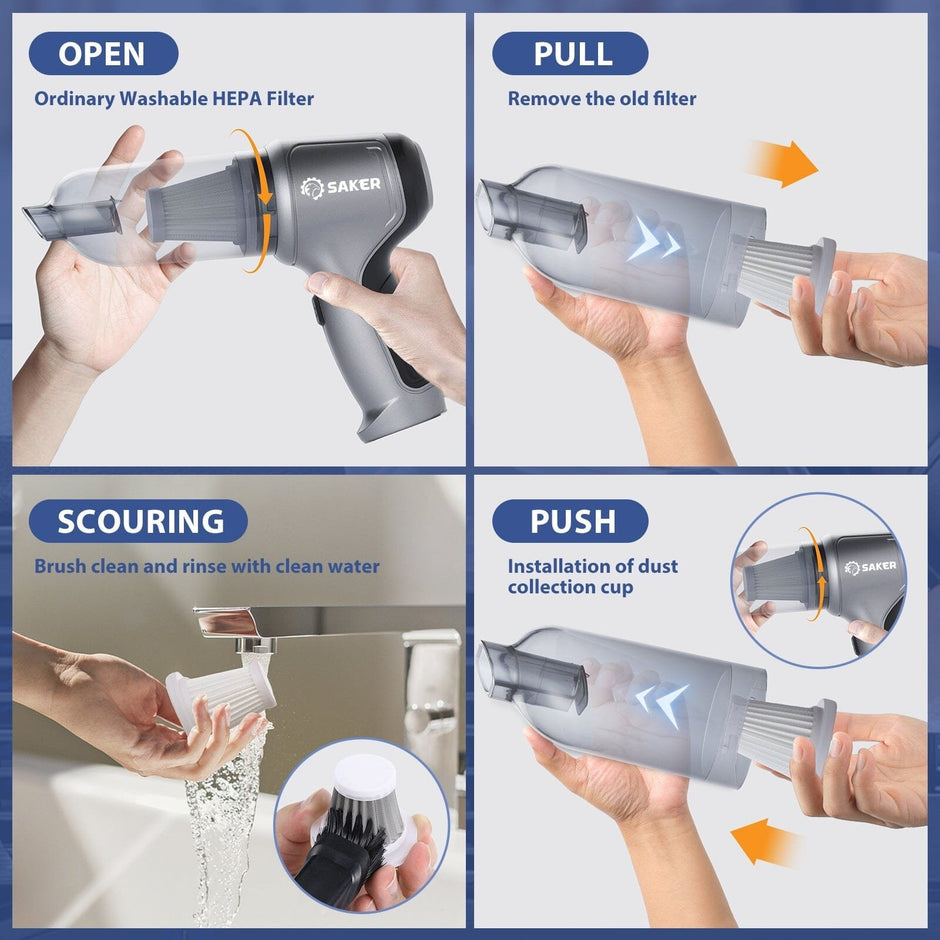 OPEN

Ordinary Washable HEPA Filter

SAKER

PULL

Remove the old filter

SCOURING

Brush clean and rinse with clean water

PUSH

Installation of dust collection cup

SAKER