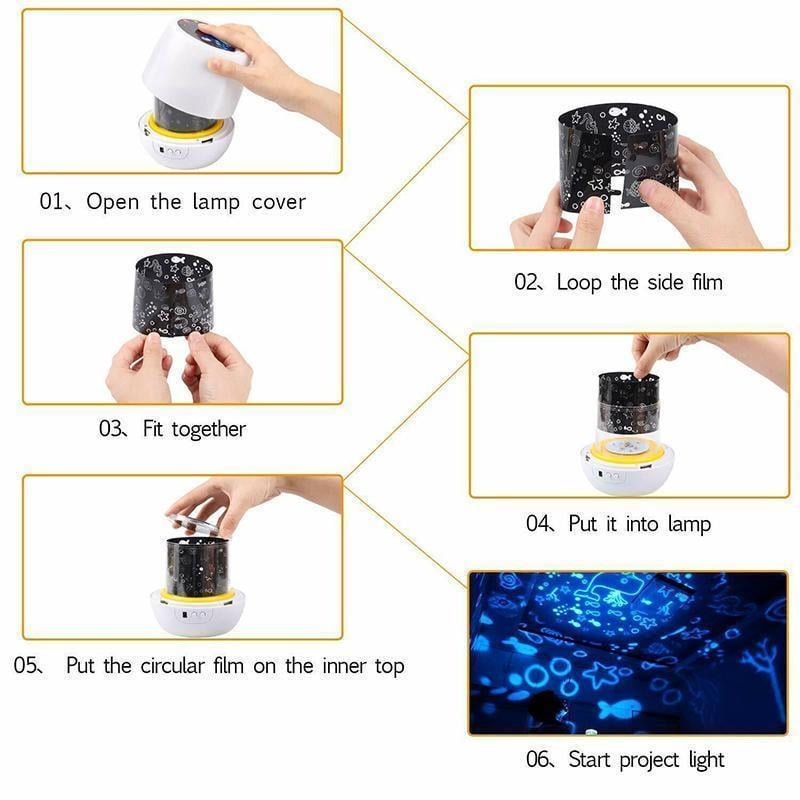 01、Open the lamp cover

02、Loop the side film

03、Fit together

04、Put it into lamp

05、 Put the circular film on the inner top

06、Start project light